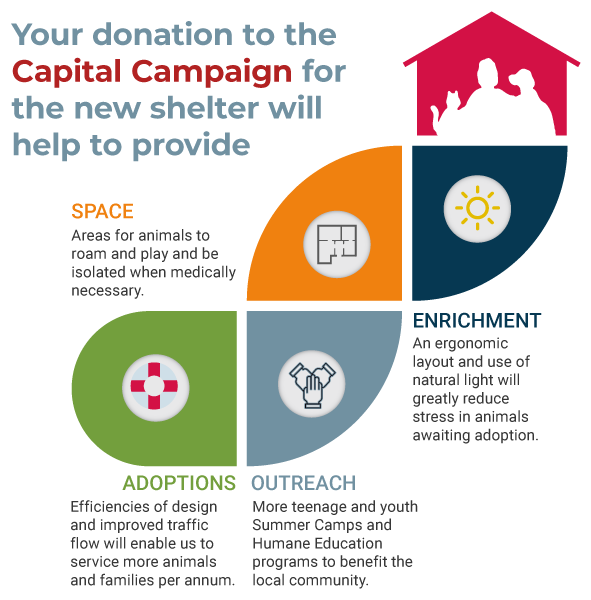 Your donation to the Capital Campaign for the new shelter will help to provide

SPACE
Areas for animals to roam and play and be isolated when medically necessary.

ENRICHMENT
An ergonomic layout and use of natural light will greatly reduce stress in animals awaiting adoption.

ADOPTIONS
Efficiencies of design and improved traffic flow will enable us to service more animals and families per annum.

OUTREACH
More teenage and youth Summer Camps and Humane Education programs to benefit the local community.